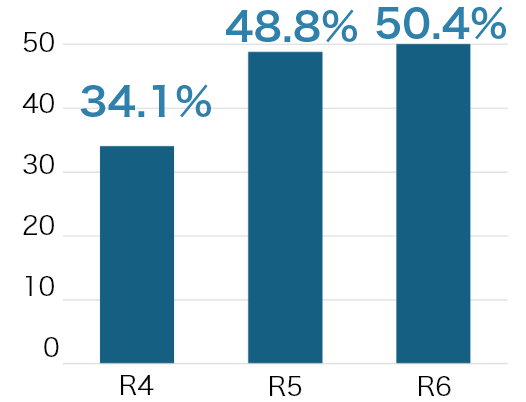 50
40
30
20
10
0

34.1%
48.8%
50.4%

R4
R5
R6