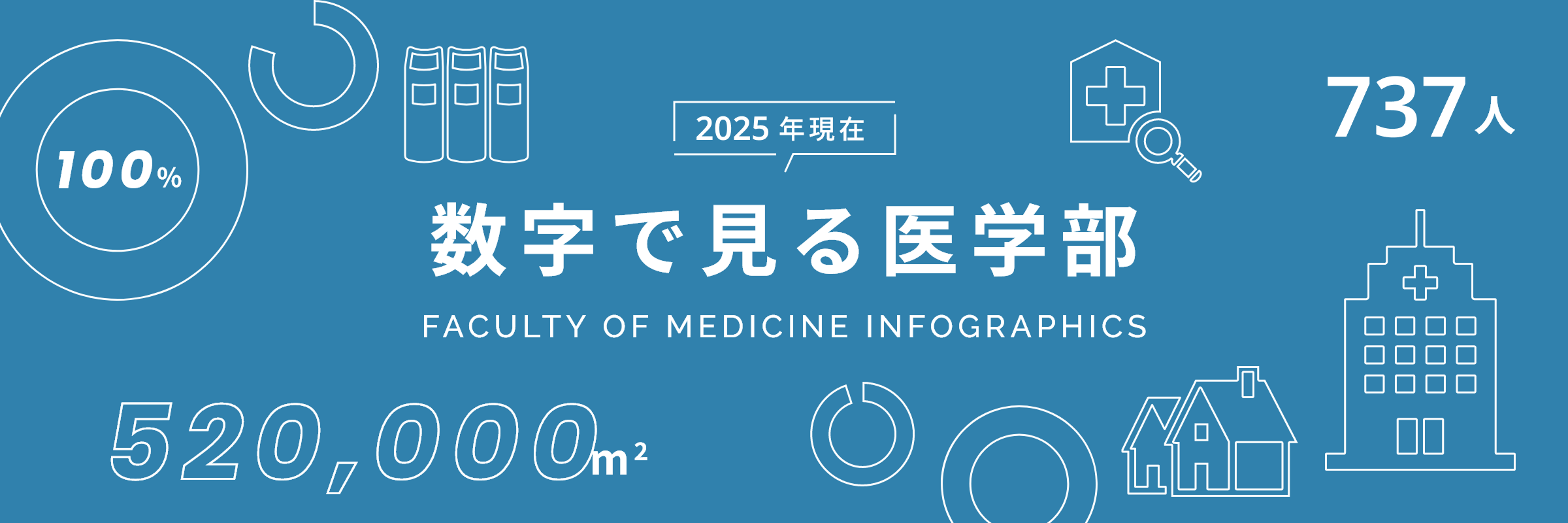 100%

2025 年現在

737人

数字で見る医学部

FACULTY OF MEDICINE INFOGRAPHICS

520,000$m^2$