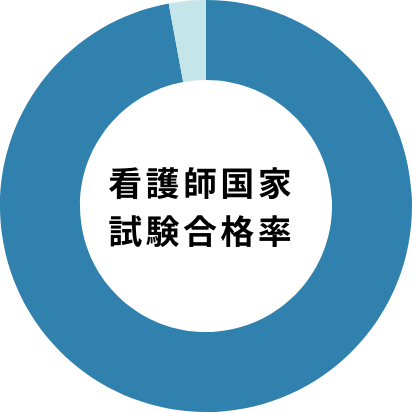 看護師国家
試験合格率