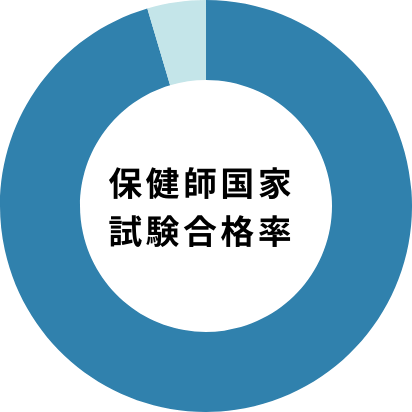 保健師国家
試験合格率