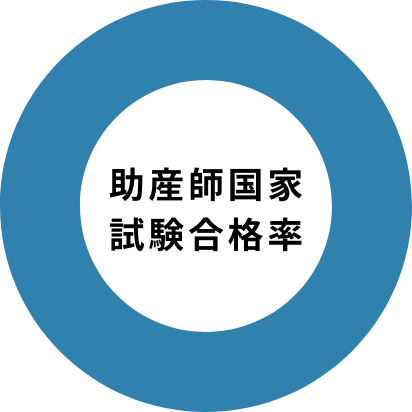 助産師国家
試験合格率