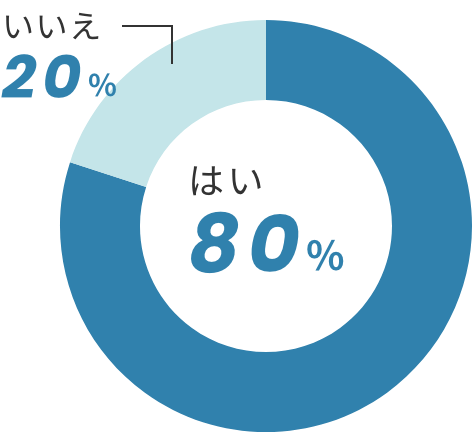 いいえ
20%

はい
80%