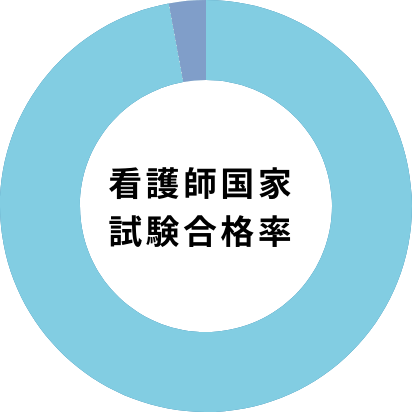 看護師国家
試験合格率