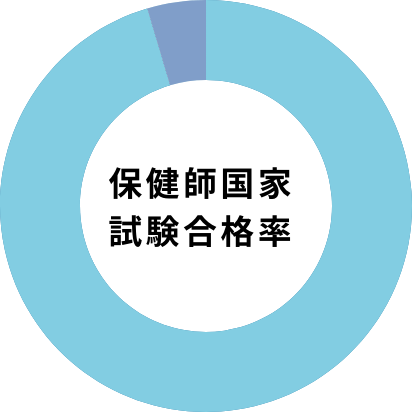 保健師国家
試験合格率