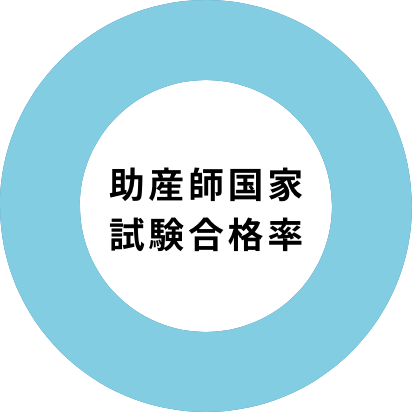 助産師国家
試験合格率