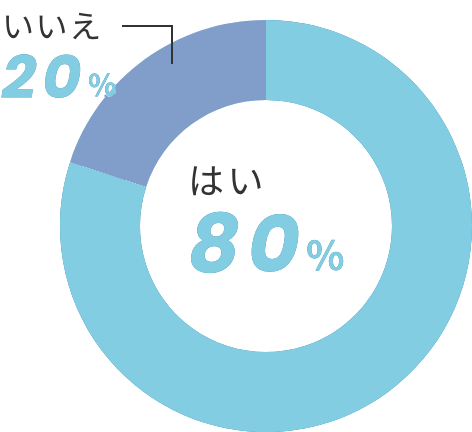 いいえ
20%

はい
80%