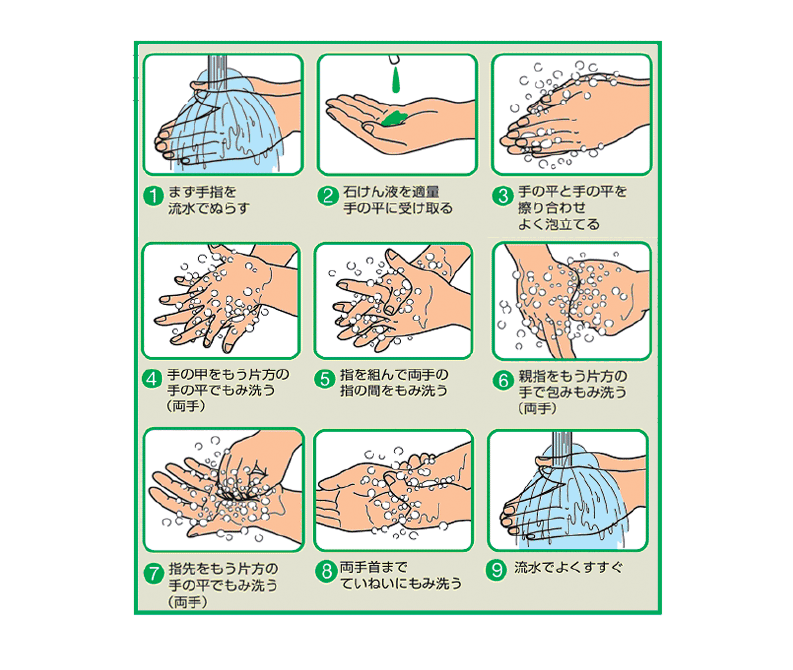 1 まず手指を流水でぬらす

2 石けん液を適量手の平に受け取る

3 手の平と手の平を擦り合わせよく泡立てる

4 手の甲をもう片方の手の平でもみ洗う（両手）

5 指を組んで両手の指の間をもみ洗う

6 親指をもう片方の手で包みもみ洗う（両手）

7 指先をもう片方の手の平でもみ洗う（両手）

8 両手首までていねいにもみ洗う

9 流水でよくすすぐ