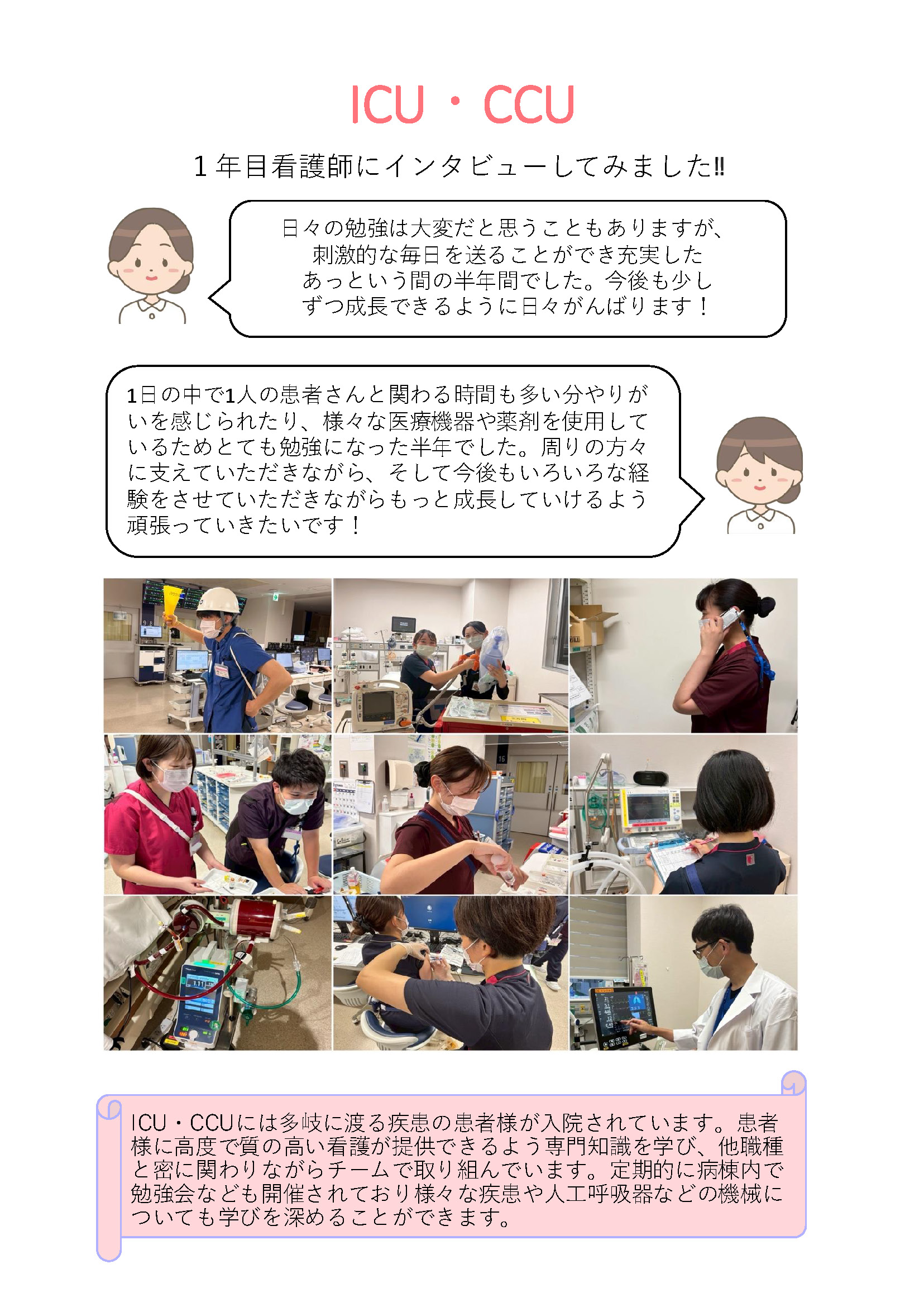 ICU・CCU

1年目看護師にインタビューしてみました‼

日々の勉強は大変だと思うこともありますが、刺激的な毎日を送ることができ充実したあっという間の半年間でした。今後も少しずつ成長できるように日々がんばります！

1日の中で1人の患者さんと関わる時間も多い分やりがいを感じられたり、様々な医療機器や薬剤を使用しているためとても勉強になった半年でした。周りの方々に支えていただきながら、そして今後もいろいろな経験をさせていただきながらもっと成長していけるよう頑張っていきたいです！

ICU・CCUには多岐に渡る疾患の患者様が入院されています。患者様に高度で質の高い看護が提供できるよう専門知識を学び、他職種と密に関わりながらチームで取り組んでいます。定期的に病棟内で勉強会なども開催されており様々な疾患や人工呼吸器などの機械についても学びを深めることができます。